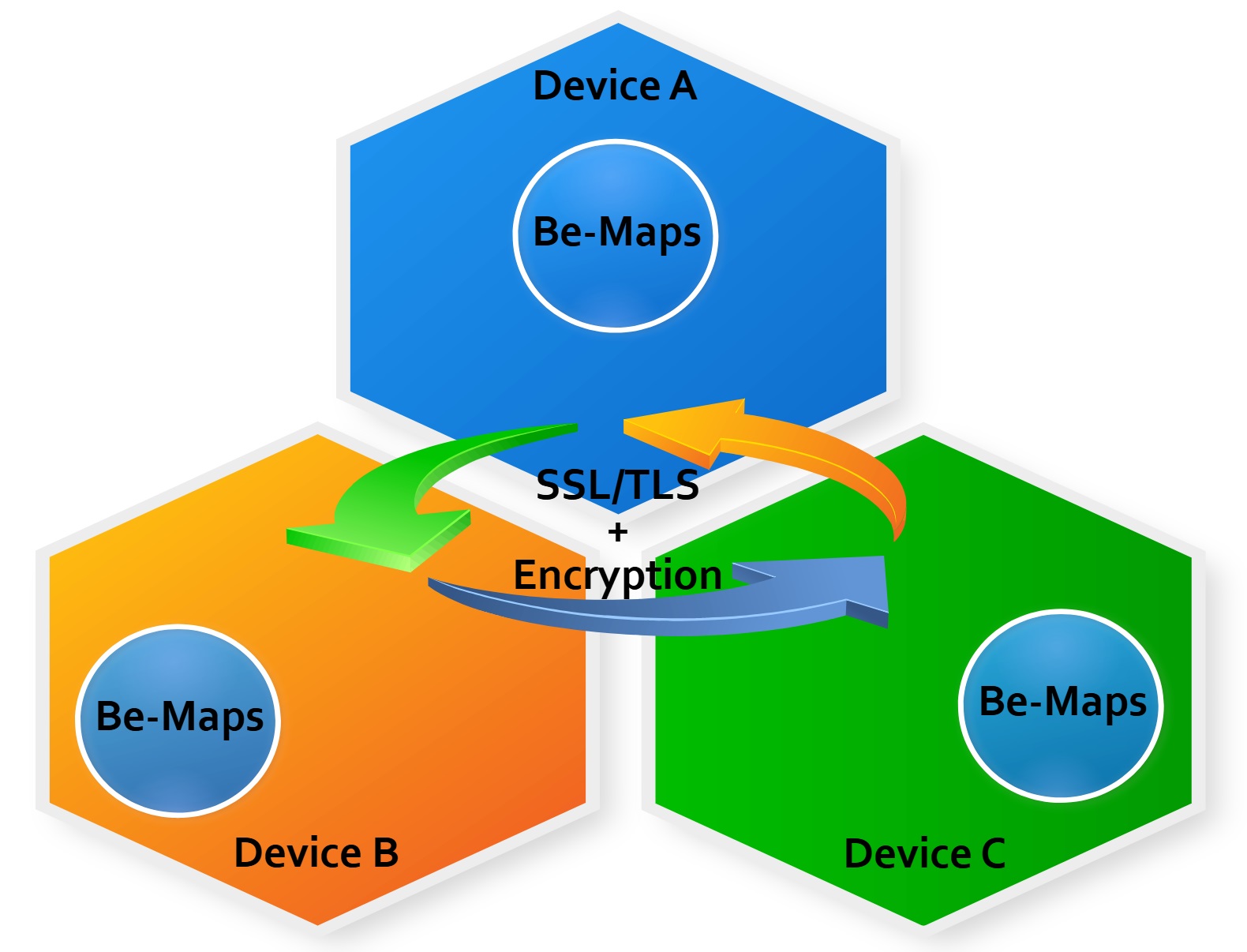 Device A

Be-Maps

SSL/TLS
+
Encryption

Be-Maps

Device B

Be-Maps

Device C