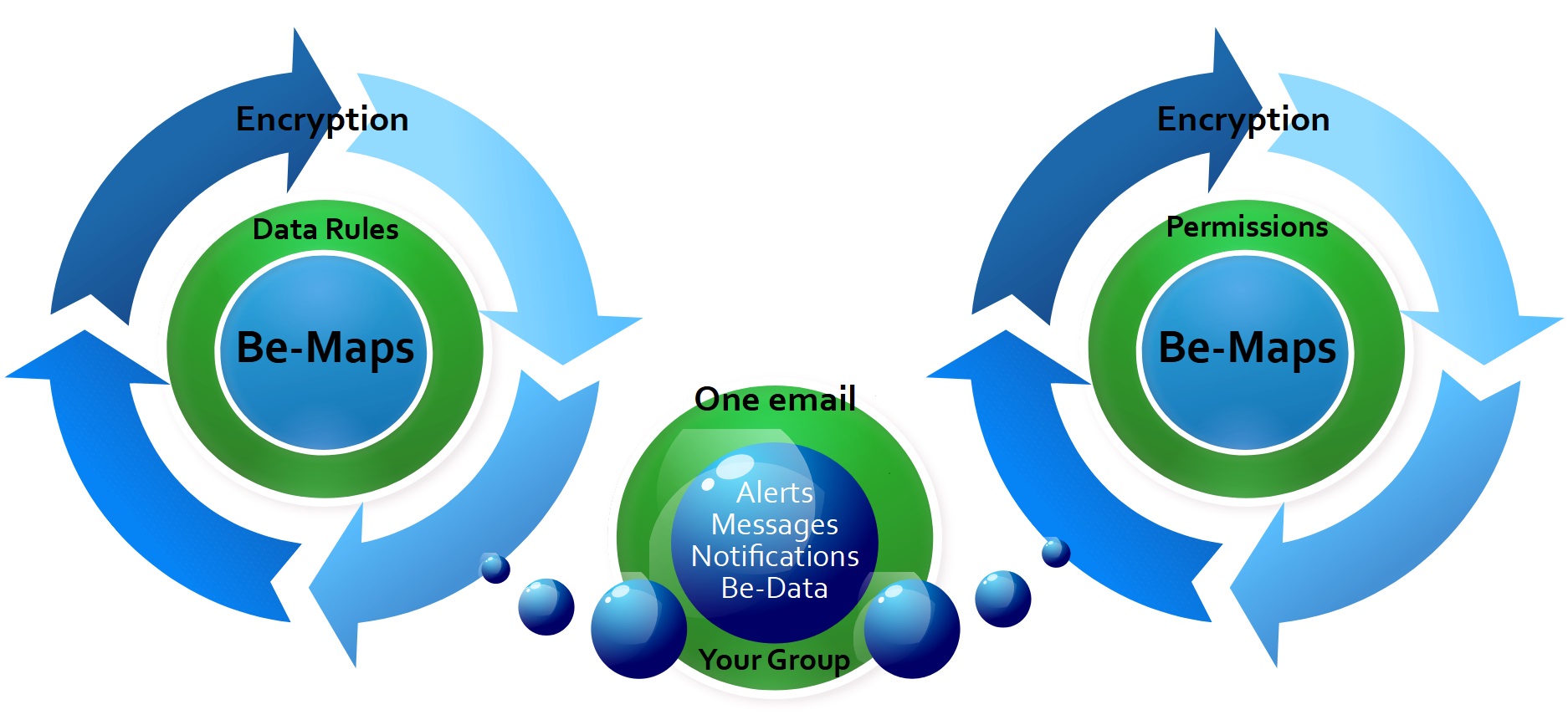 Encryption

Data Rules

Be-Maps

One email

Alerts
Messages
Notifications
Be-Data

Your Group

Encryption

Permissions

Be-Maps